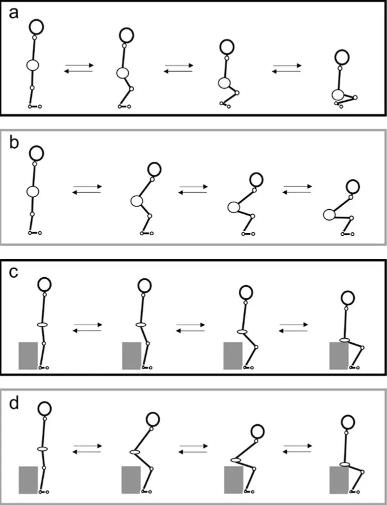 a

b

c

d