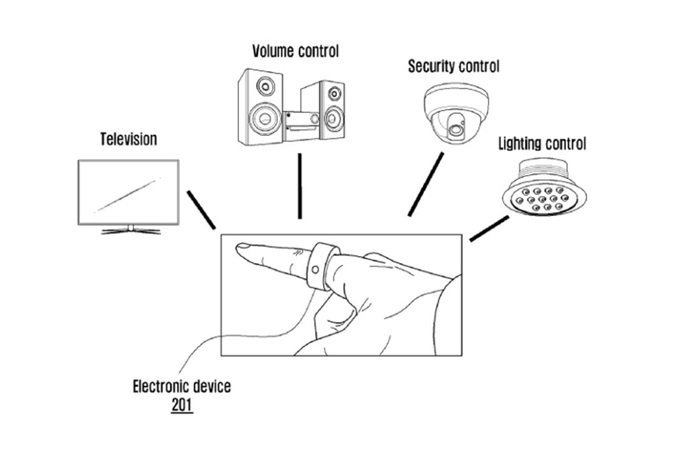 Volume control

Security control

Television

Lighting control

Electronic device
201